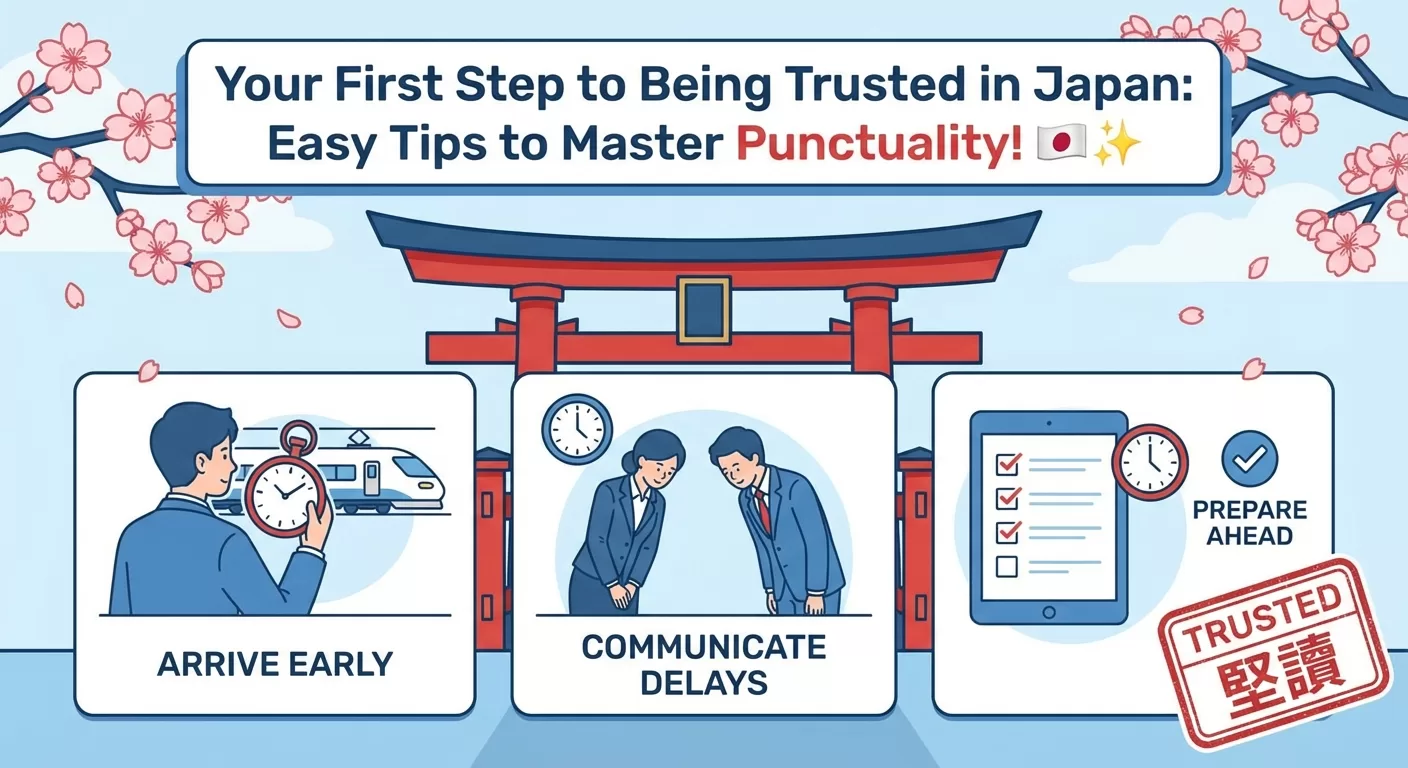 Your First Step to Being Trusted in Japan: Easy Tips to Master Punctuality! 🇯🇵✨

ARRIVE EARLY

COMMUNICATE DELAYS

PREPARE AHEAD

TRUSTED
堅讀